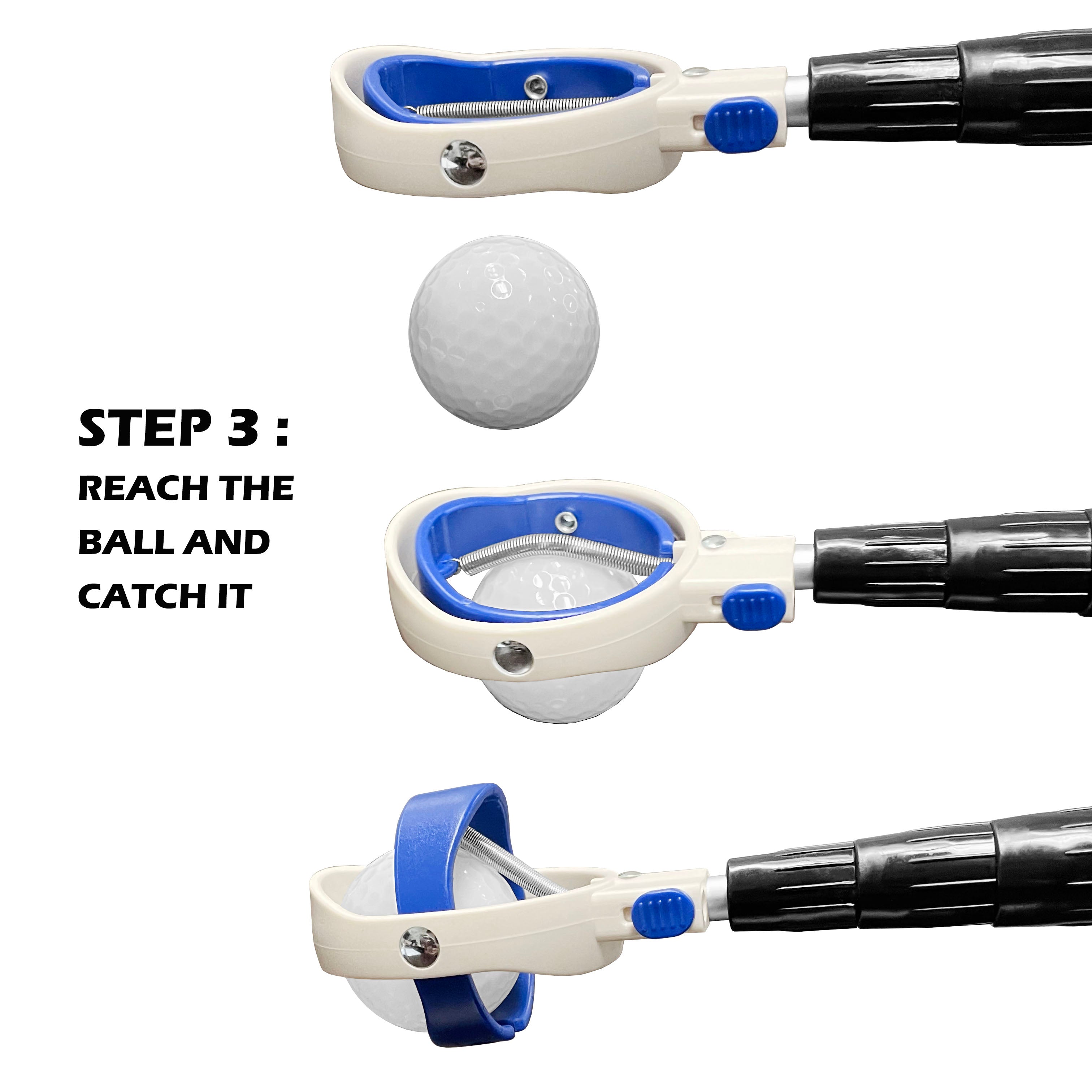 STEP 3 :

REACH THE BALL AND CATCH IT