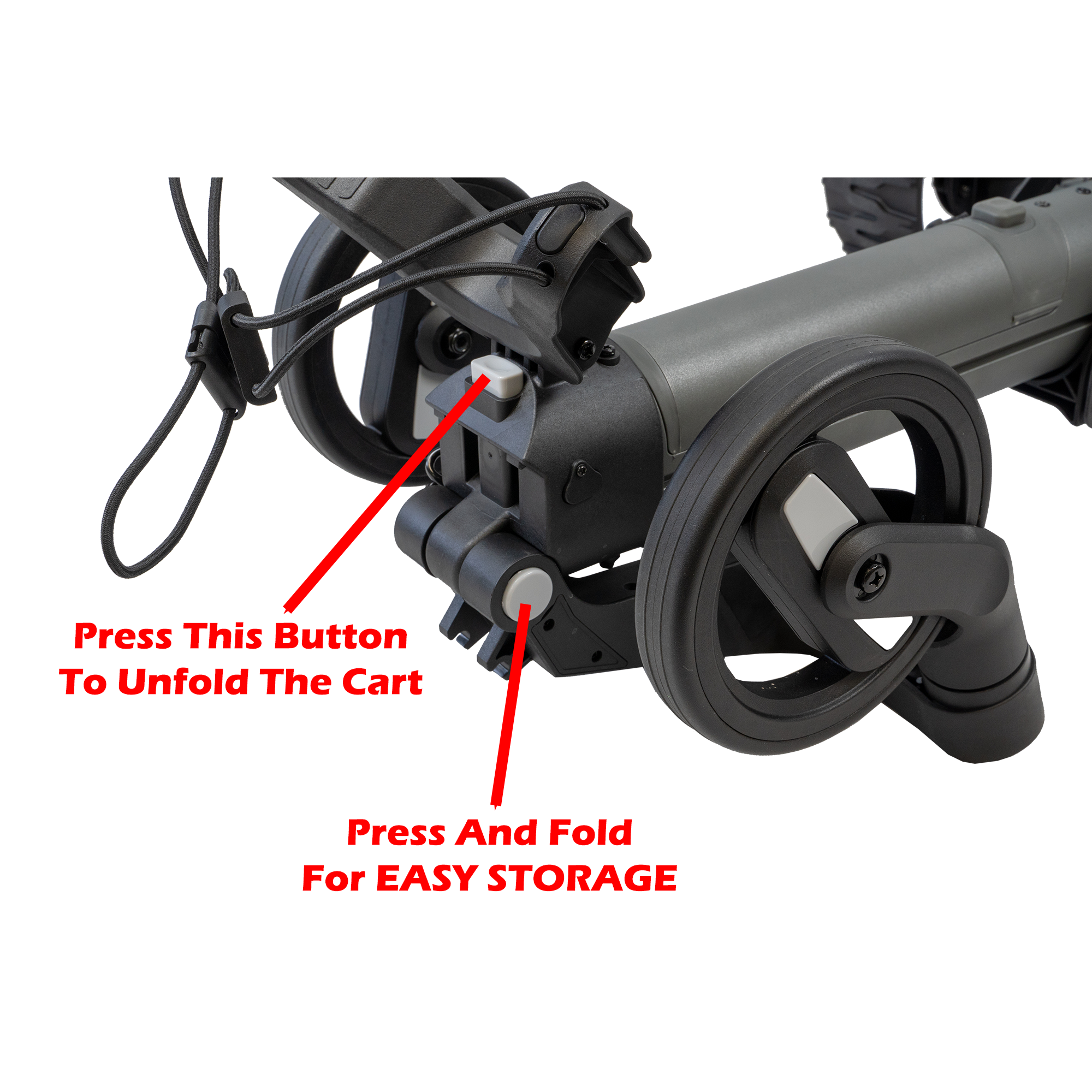 Press This Button
To Unfold The Cart

Press And Fold
For EASY STORAGE